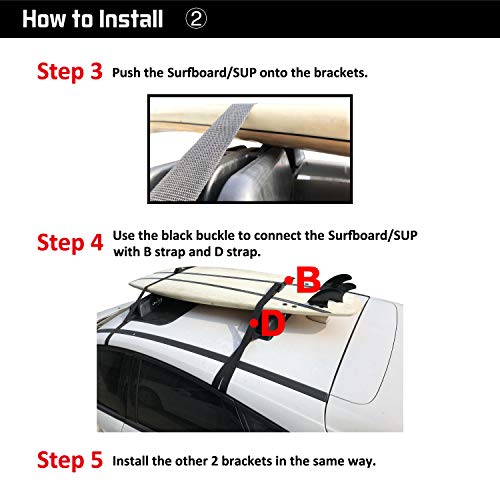 How to Install ②

Step 3 Push the Surfboard/SUP onto the brackets.

Step 4 Use the black buckle to connect the Surfboard/SUP with B strap and D strap.

B

D

Step 5 Install the other 2 brackets in the same way.