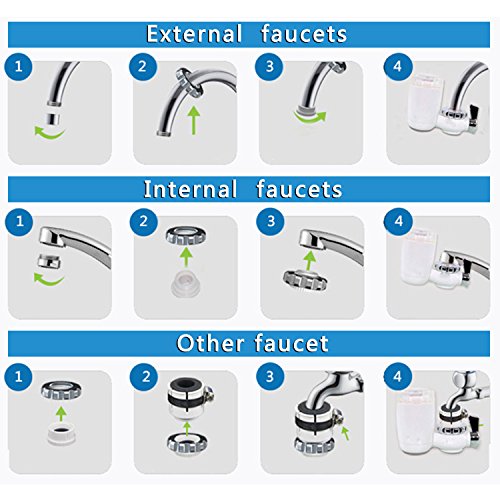 External faucets

1

2

3

4

Internal faucets

1

2

3

4

Other faucet

1

2

3

4