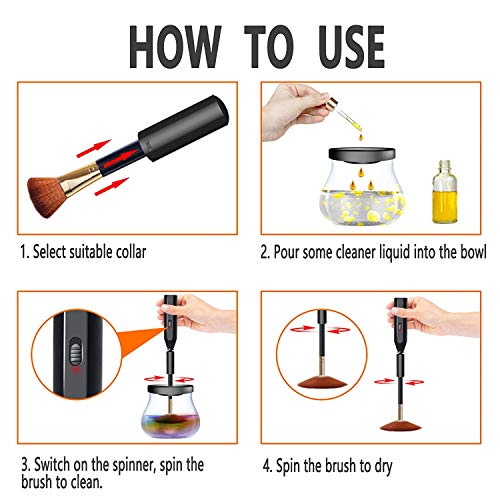 HOW TO USE

1. Select suitable collar

2. Pour some cleaner liquid into the bowl

3. Switch on the spinner, spin the brush to clean.

4. Spin the brush to dry