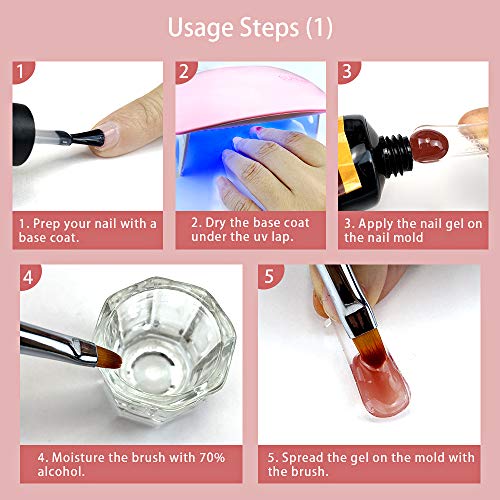 Usage Steps (1)

1

1. Prep your nail with a base coat.

2

2. Dry the base coat under the uv lap.

3

3. Apply the nail gel on the nail mold

4

4. Moisture the brush with 70% alcohol.

5

5. Spread the gel on the mold with the brush.