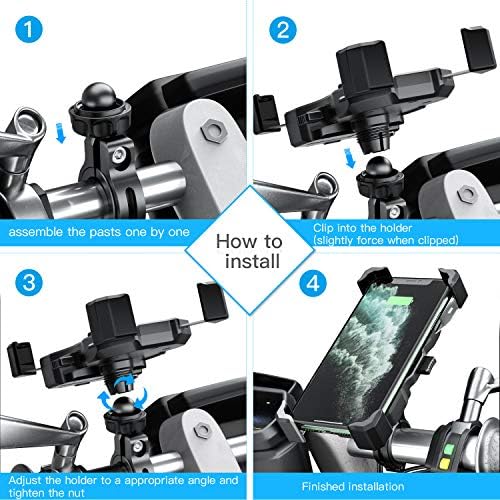 1

assemble the pasts one by one

2

Clip into the holder
(slightly force when clipped)

How to install

3

Adjust the holder to a appropriate angle and tighten the nut

4

Finished installation