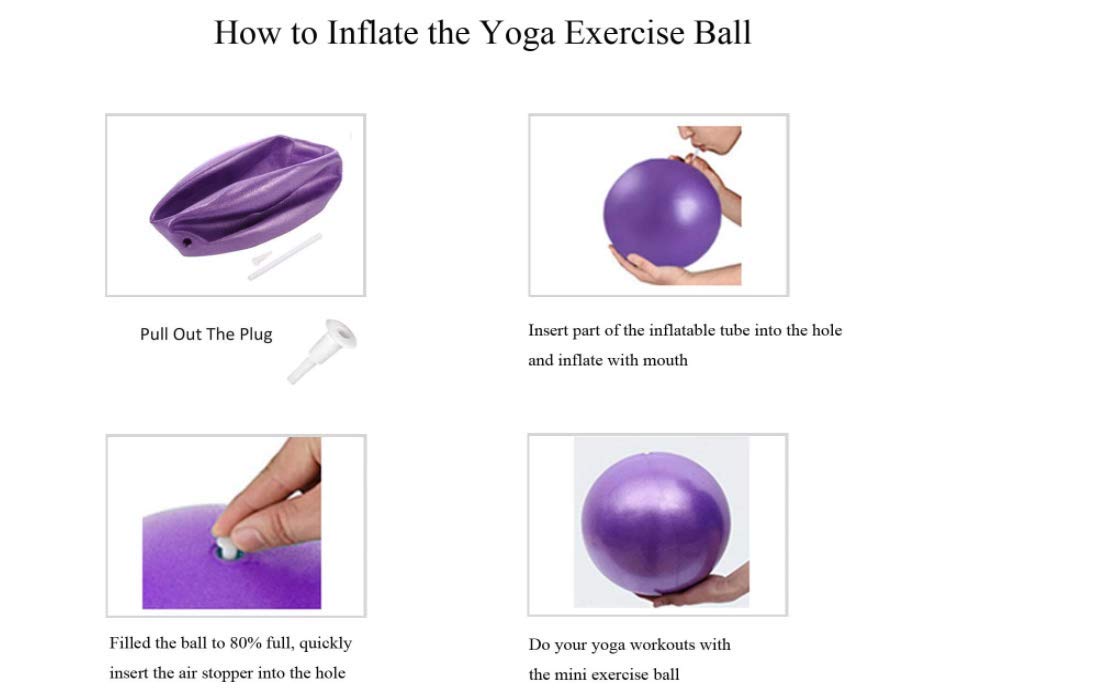 How to Inflate the Yoga Exercise Ball

Pull Out The Plug

Insert part of the inflatable tube into the hole and inflate with mouth

Filled the ball to 80% full, quickly insert the air stopper into the hole

Do your yoga workouts with the mini exercise ball