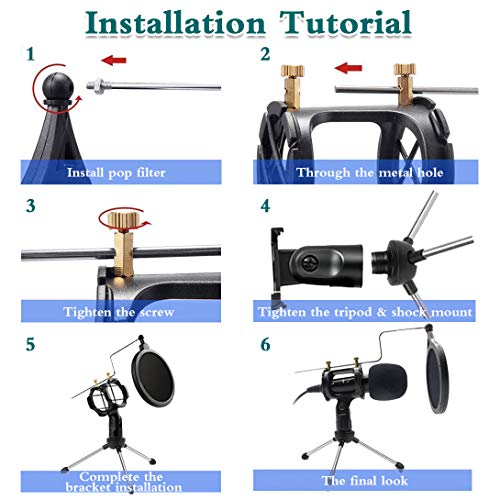 Installation Tutorial

1

Install pop filter

2

Through the metal hole

3

Tighten the screw

4

Tighten the tripod & shock mount

5

Complete the bracket installation

6

The final look