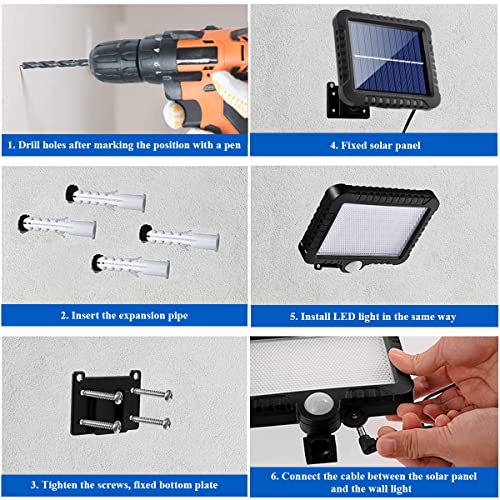 1. Drill holes after marking the position with a pen

2. Insert the expansion pipe

3. Tighten the screws, fixed bottom plate

4. Fixed solar panel

5. Install LED light in the same way

6. Connect the cable between the solar panel and the wall light