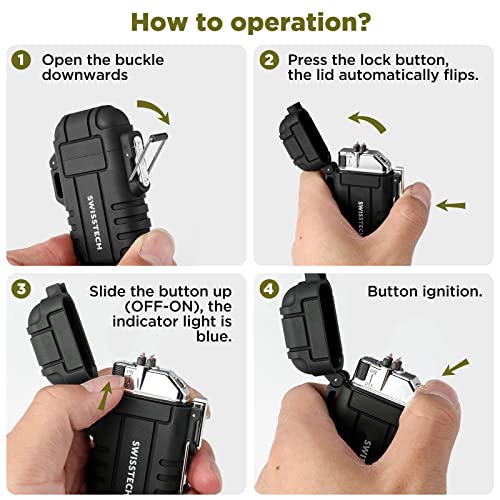 How to operation?

1 Open the buckle downwards

SWISSTECH

2 Press the lock button, the lid automatically flips.

SWISSTECH

3 Slide the button up (OFF-ON), the indicator light is blue.

SWISSTECH

4 Button ignition.

SWIS