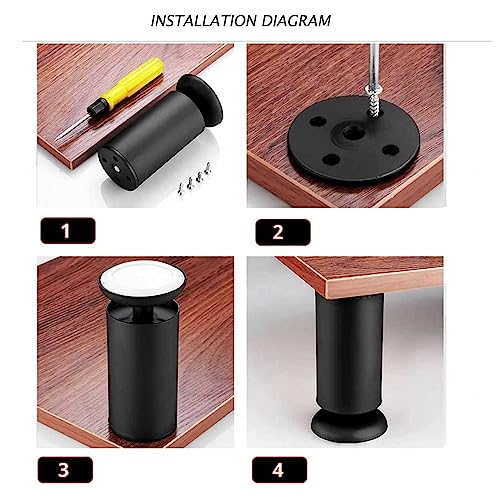 INSTALLATION DIAGRAM

1

2

3

4