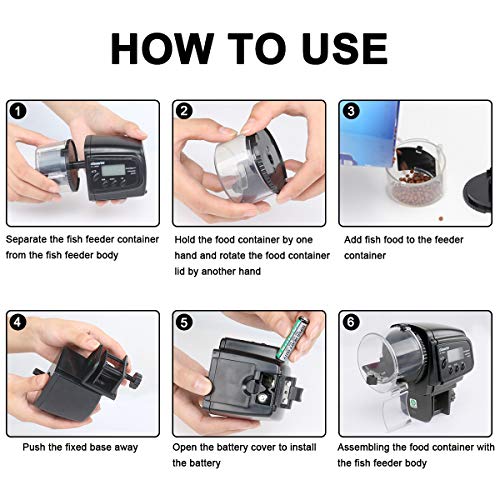 HOW TO USE

1

Separate the fish feeder container from the fish feeder body

2

Hold the food container by one hand and rotate the food container lid by another hand

3

Add fish food to the feeder container

4

Push the fixed base away

5

Open the battery cover to install the battery

6

Assembling the food container with the fish feeder body