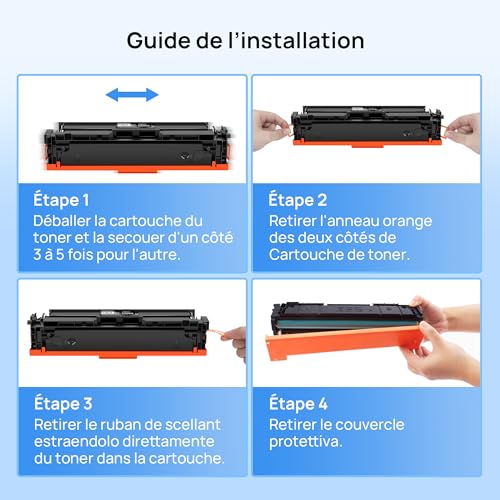 Guide de l'installation

Étape 1
Déballer la cartouche du toner et la secouer d'un côté 3 à 5 fois pour l'autre.

Étape 2
Retirer l'anneau orange des deux côtés de Cartouche de toner.

Étape 3
Retirer le ruban de scellant estraendolo direttamente du toner dans la cartouche.

Étape 4
Retirer le couvercle protettiva.