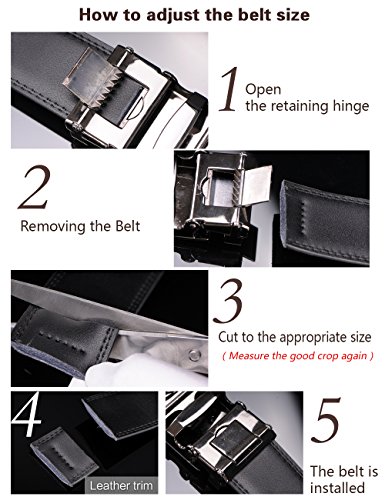 How to adjust the belt size

1 Open the retaining hinge

2 Removing the Belt

3 Cut to the appropriate size
( Measure the good crop again )

4

Leather trim

5 The belt is installed