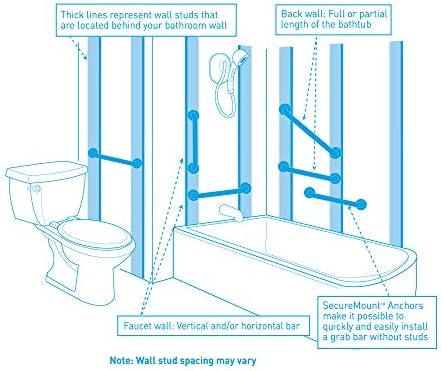 Thick lines represent wall studs that are located behind your bathroom wall

Back wall: Full or partial length of the bathtub

Faucet wall: Vertical and/or horizontal bar

SecureMount™ Anchors make it possible to quickly and easily install a grab bar without studs

Note: Wall stud spacing may vary