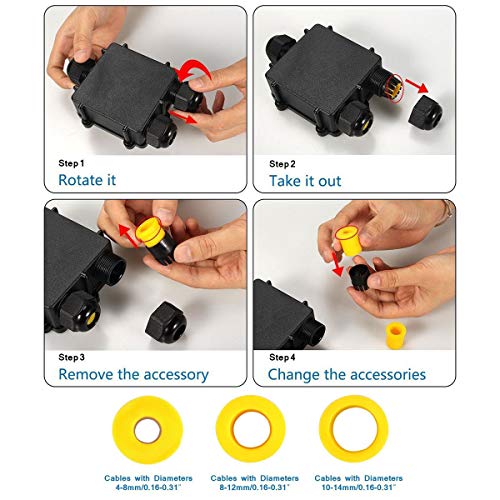 Step 1
Rotate it

Step 2
Take it out

Step 3
Remove the accessory

Step 4
Change the accessories

Cables with Diameters 4-8mm/0.16-0.31"

Cables with Diameters 8-12mm/0.16-0.31"

Cables with Diameters 10-14mm/0.16-0.31"