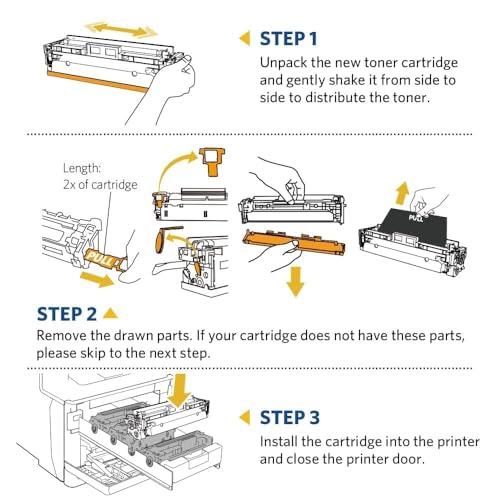 STEP 1
Unpack the new toner cartridge and gently shake it from side to side to distribute the toner.

Length:
2x of cartridge

PULL

PULL

STEP 2
Remove the drawn parts. If your cartridge does not have these parts, please skip to the next step.

STEP 3
Install the cartridge into the printer and close the printer door.