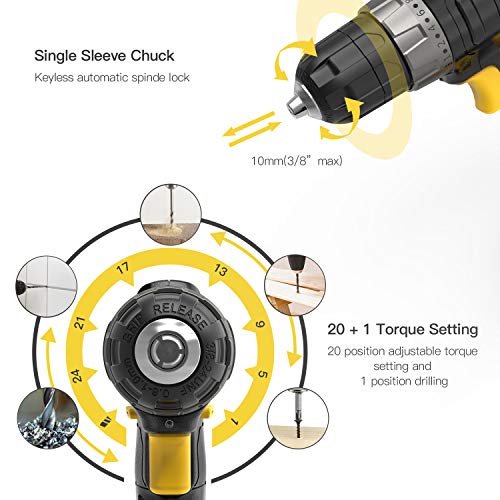 Single Sleeve Chuck
Keyless automatic spinde lock

10mm(3/8" max)

17
13
9
5
1
21
24

GRIP RELEASE
3/8-24UNF 0.8-10mm

20 + 1 Torque Setting
20 position adjustable torque setting and
1 position drilling