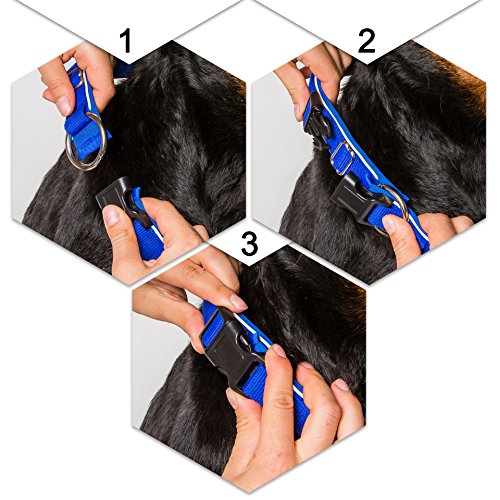 1

2

3