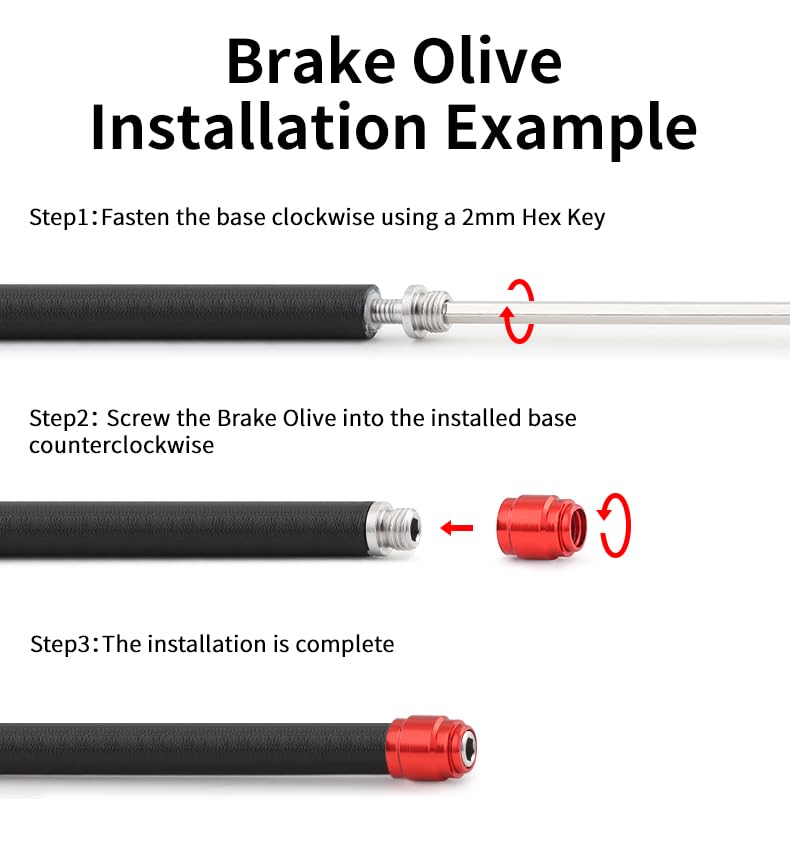 Brake Olive Installation Example

Step1:Fasten the base clockwise using a 2mm Hex Key

Step2: Screw the Brake Olive into the installed base counterclockwise

Step3:The installation is complete