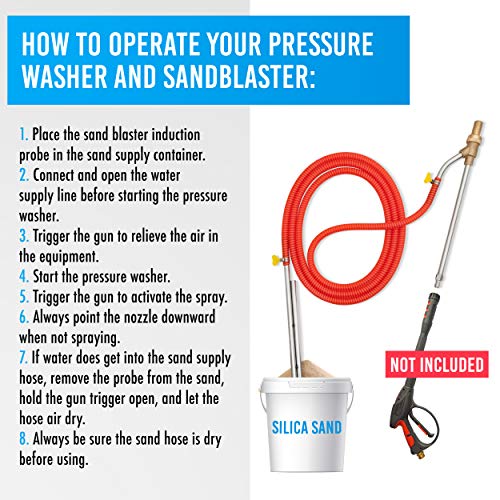 HOW TO OPERATE YOUR PRESSURE WASHER AND SANDBLASTER:

1. Place the sand blaster induction probe in the sand supply container.
2. Connect and open the water supply line before starting the pressure washer.
3. Trigger the gun to relieve the air in the equipment.
4. Start the pressure washer.
5. Trigger the gun to activate the spray.
6. Always point the nozzle downward when not spraying.
7. If water does get into the sand supply hose, remove the probe from the sand, hold the gun trigger open, and let the hose air dry.
8. Always be sure the sand hose is dry before using.

NOT INCLUDED

SILICA SAND