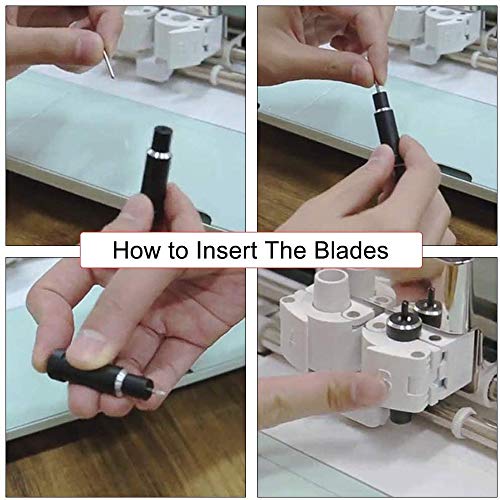 How to Insert The Blades