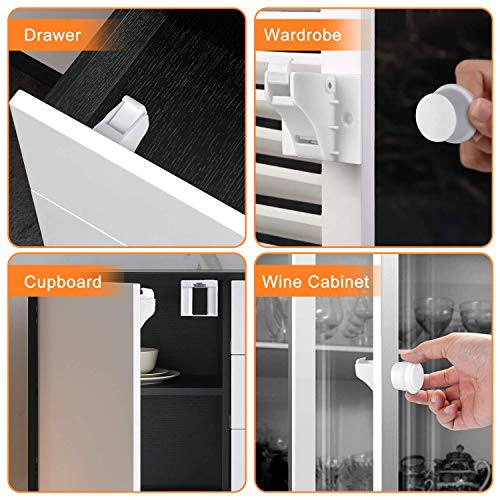 Drawer

Wardrobe

Cupboard

Wine Cabinet