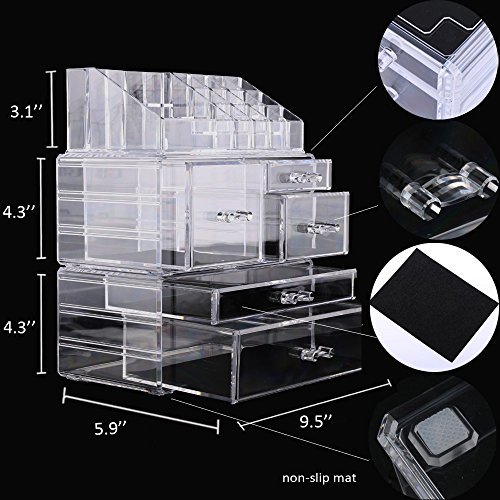 3.1''

4.3''

4.3''

5.9''

9.5''

non-slip mat