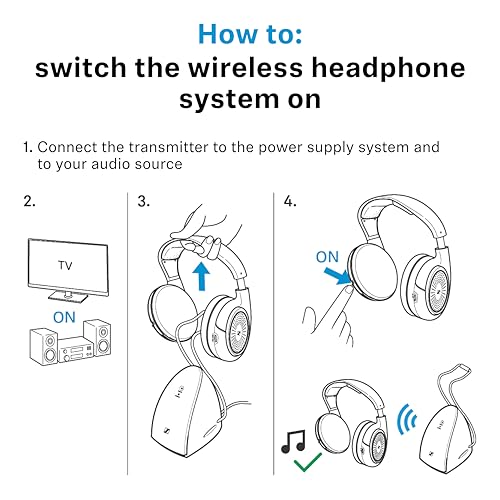 How to:
switch the wireless headphone system on

1. Connect the transmitter to the power supply system and to your audio source

2.

TV

ON

3.

4.

ON