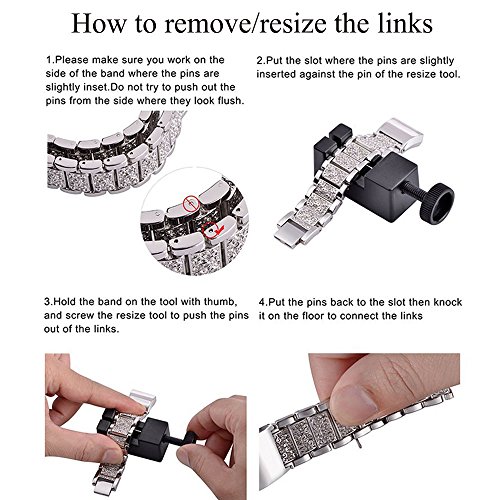 How to remove/resize the links

1.Please make sure you work on the side of the band where the pins are slightly inset.Do not try to push out the pins from the side where they look flush.

2.Put the slot where the pins are slightly inserted against the pin of the resize tool.

3.Hold the band on the tool with thumb, and screw the resize tool to push the pins out of the links.

4.Put the pins back to the slot then knock it on the floor to connect the links