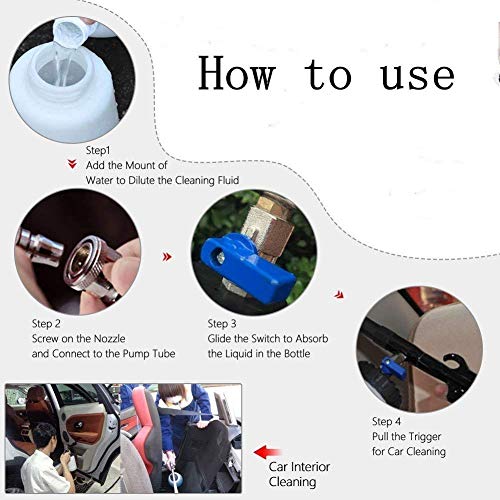 How to use

Step1
Add the Mount of
Water to Dilute the Cleaning Fluid

Step 2
Screw on the Nozzle
and Connect to the Pump Tube

Step 3
Glide the Switch to Absorb
the Liquid in the Bottle

Step 4
Pull the Trigger
for Car Cleaning

Car Interior
Cleaning