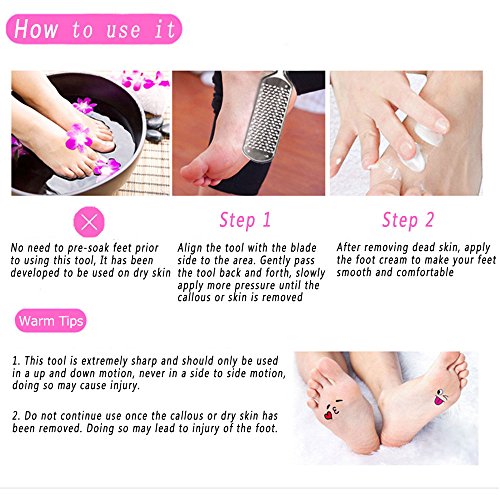 How to use it

No need to pre-soak feet prior to using this tool, It has been developed to be used on dry skin

Step 1

Align the tool with the blade side to the area. Gently pass the tool back and forth, slowly apply more pressure until the callous or skin is removed

Step 2

After removing dead skin, apply the foot cream to make your feet smooth and comfortable

Warm Tips

1. This tool is extremely sharp and should only be used in a up and down motion, never in a side to side motion, doing so may cause injury.

2. Do not continue use once the callous or dry skin has been removed. Doing so may lead to injury of the foot.