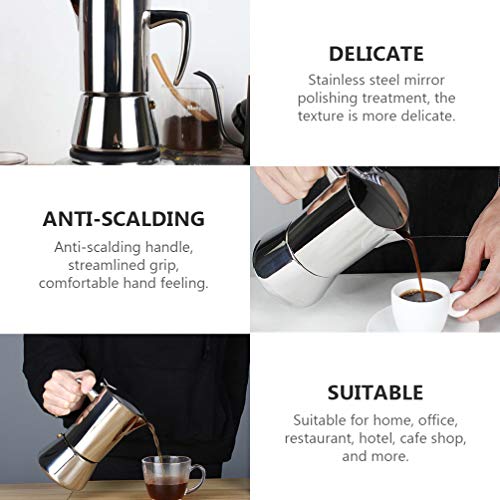 DELICATE
Stainless steel mirror polishing treatment, the texture is more delicate.

ANTI-SCALDING
Anti-scalding handle, streamlined grip, comfortable hand feeling.

SUITABLE
Suitable for home, office, restaurant, hotel, cafe shop, and more.