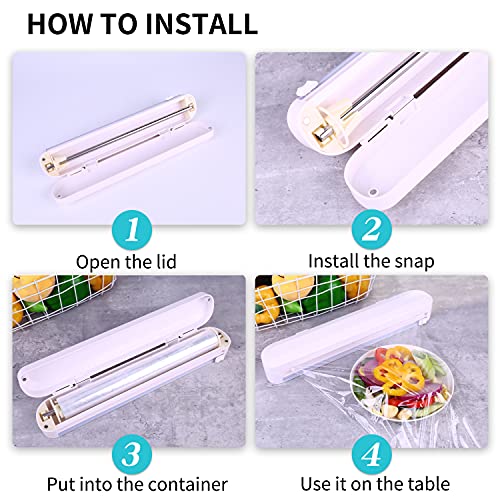 HOW TO INSTALL

1
Open the lid

2
Install the snap

3
Put into the container

4
Use it on the table