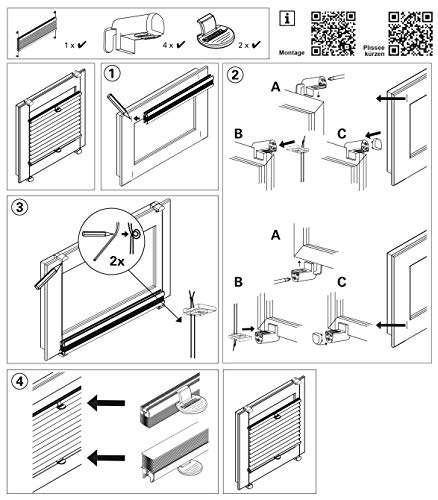 1 x ✔
4 x ✔
2 x ✔

i

Montage

Plissee kürzen

1

2

A

B

C

A

B

C

3

2x

4