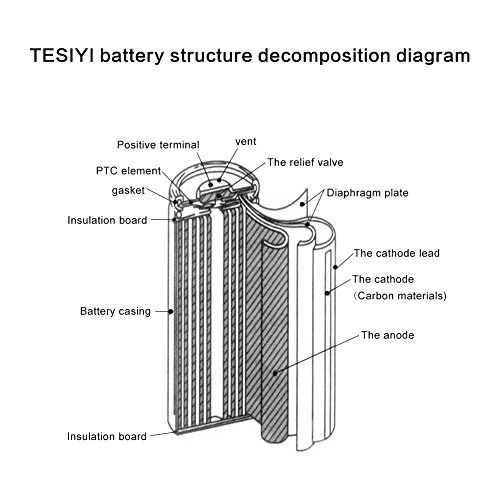 TESIYI battery structure decomposition diagram

Positive terminal

vent

The relief valve

PTC element

gasket

Diaphragm plate

Insulation board

The cathode lead

The cathode
(Carbon materials)

Battery casing

The anode

Insulation board