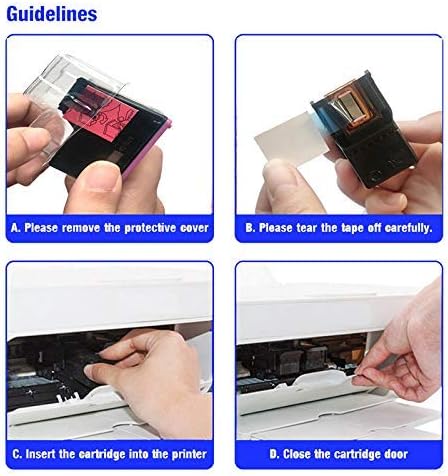 Guidelines

A. Please remove the protective cover

B. Please tear the tape off carefully.

C. Insert the cartridge into the printer

D. Close the cartridge door