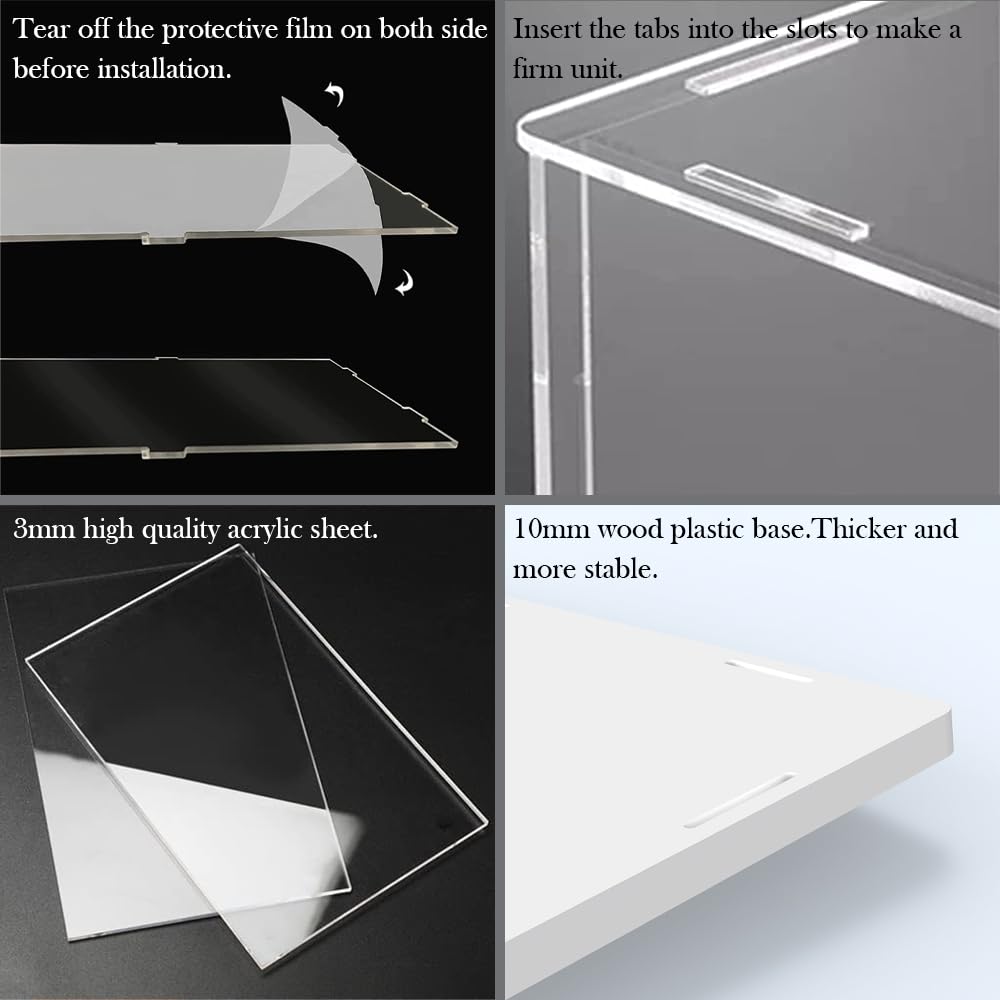 Tear off the protective film on both side before installation.

Insert the tabs into the slots to make a firm unit.

3mm high quality acrylic sheet.

10mm wood plastic base.Thicker and more stable.