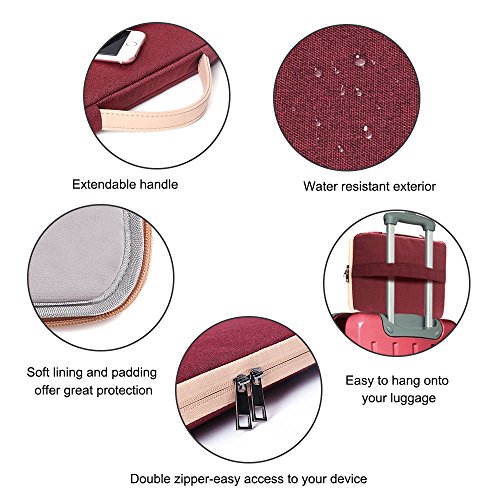 Extendable handle

Water resistant exterior

Soft lining and padding offer great protection

Easy to hang onto your luggage

Double zipper-easy access to your device