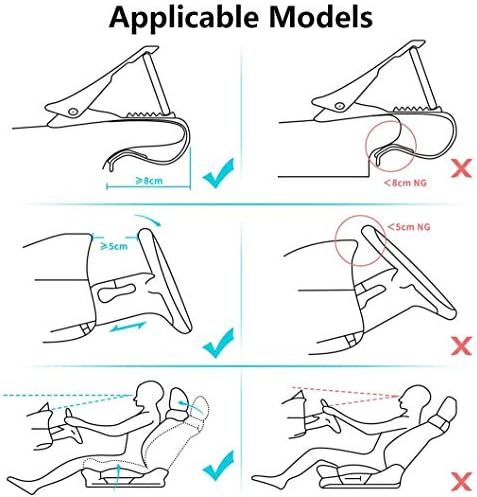 Applicable Models

≥8cm

<8cm NG

≥5cm

<5cm NG