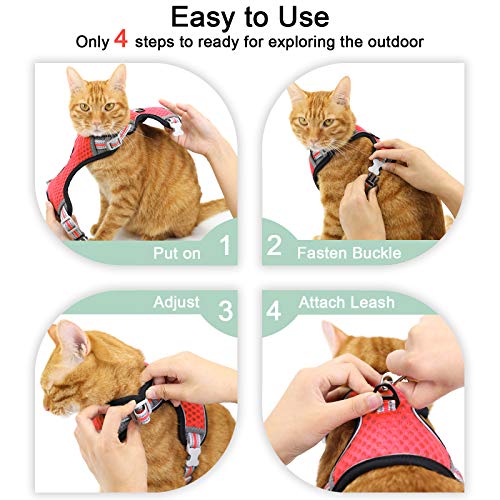 Easy to Use
Only 4 steps to ready for exploring the outdoor

Put on 1

2 Fasten Buckle

Adjust 3

4 Attach Leash