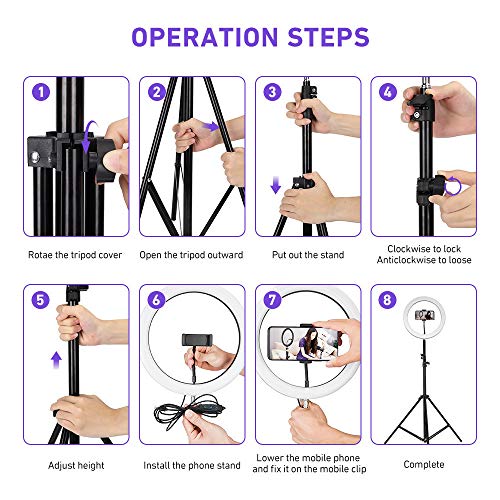 OPERATION STEPS

1
Rotae the tripod cover

2
Open the tripod outward

3
Put out the stand

4
Clockwise to lock
Anticlockwise to loose

5
Adjust height

6
Install the phone stand

7
Lower the mobile phone and fix it on the mobile clip

8
Complete