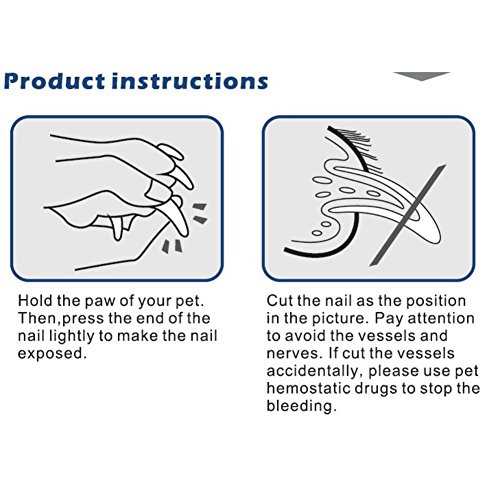 Product instructions

Hold the paw of your pet. Then,press the end of the nail lightly to make the nail exposed.

Cut the nail as the position in the picture. Pay attention to avoid the vessels and nerves. If cut the vessels accidentally, please use pet hemostatic drugs to stop the bleeding.