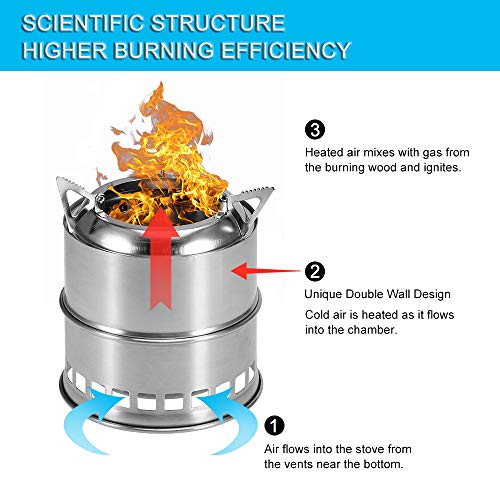 SCIENTIFIC STRUCTURE
HIGHER BURNING EFFICIENCY

3

Heated air mixes with gas from the burning wood and ignites.

2

Unique Double Wall Design

Cold air is heated as it flows into the chamber.

1

Air flows into the stove from the vents near the bottom.