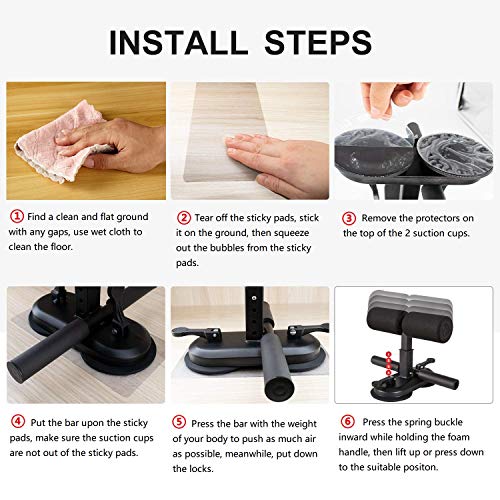 INSTALL STEPS

① Find a clean and flat ground with any gaps, use wet cloth to clean the floor.

② Tear off the sticky pads, stick it on the ground, then squeeze out the bubbles from the sticky pads.

③ Remove the protectors on the top of the 2 suction cups.

④ Put the bar upon the sticky pads, make sure the suction cups are not out of the sticky pads.

⑤ Press the bar with the weight of your body to push as much air as possible, meanwhile, put down the locks.

⑥ Press the spring buckle inward while holding the foam handle, then lift up or press down to the suitable positon.