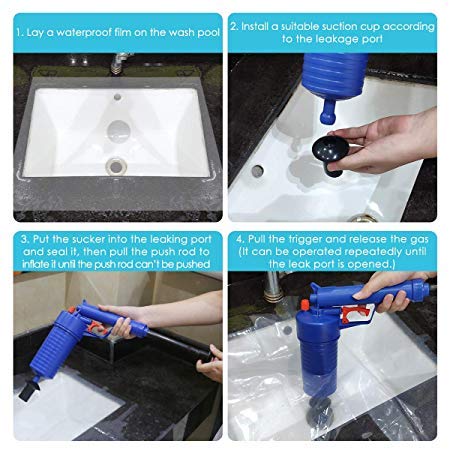 1. Lay a waterproof film on the wash pool

2. Install a suitable suction cup according to the leakage port

3. Put the sucker into the leaking port and seal it, then pull the push rod to inflate it until the push rod can't be pushed

4. Pull the trigger and release the gas (It can be operated repeatedly until the leak port is opened.)