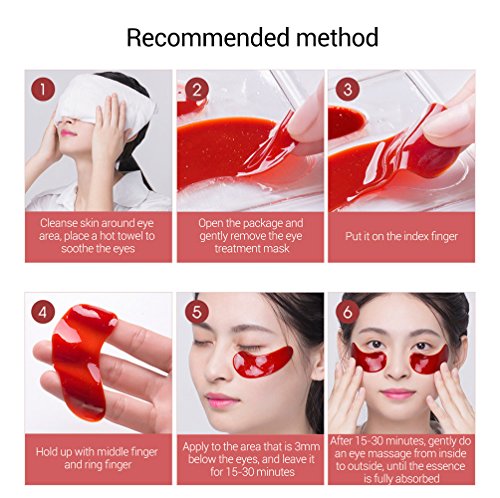 Recommended method

1

Cleanse skin around eye area, place a hot towel to soothe the eyes

2

Open the package and gently remove the eye treatment mask

3

Put it on the index finger

4

Hold up with middle finger and ring finger

5

Apply to the area that is 3mm below the eyes, and leave it for 15-30 minutes

6

After 15-30 minutes, gently do an eye massage from inside to outside, until the essence is fully absorbed