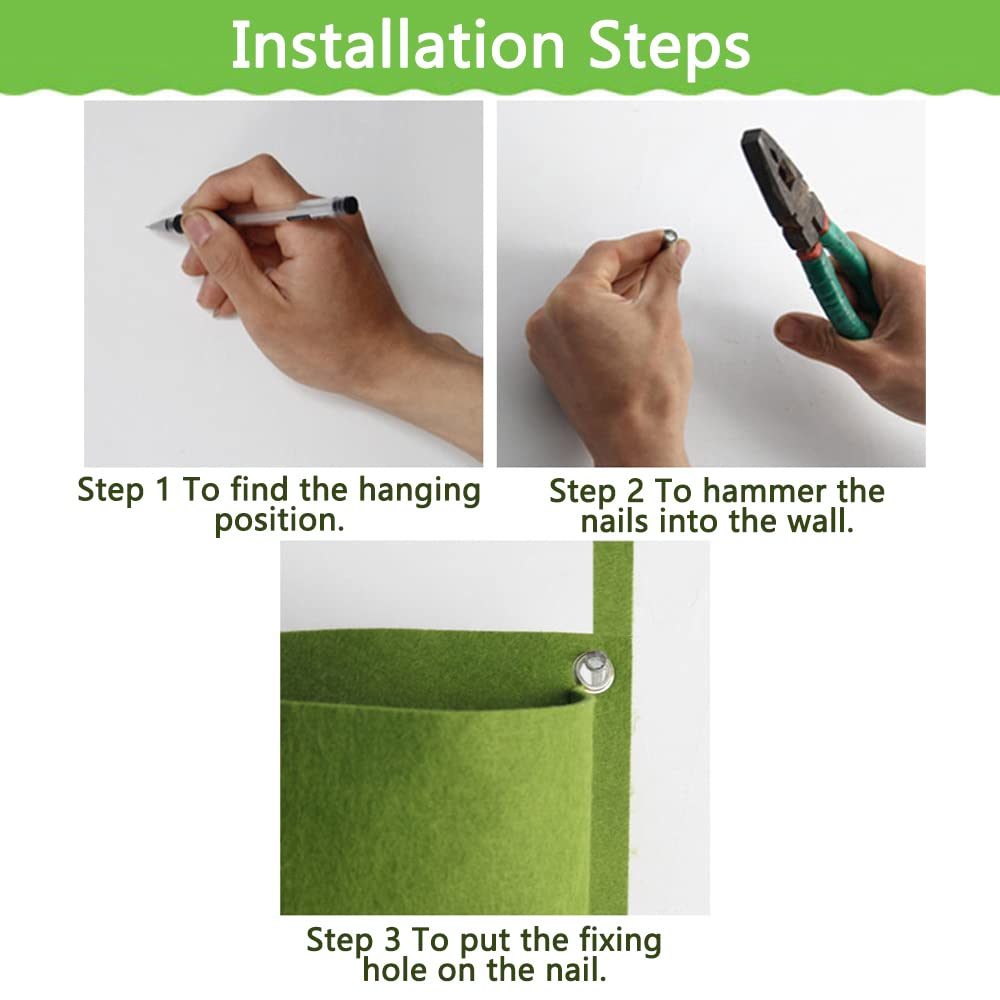 Installation Steps

Step 1 To find the hanging position.

Step 2 To hammer the nails into the wall.

Step 3 To put the fixing hole on the nail.