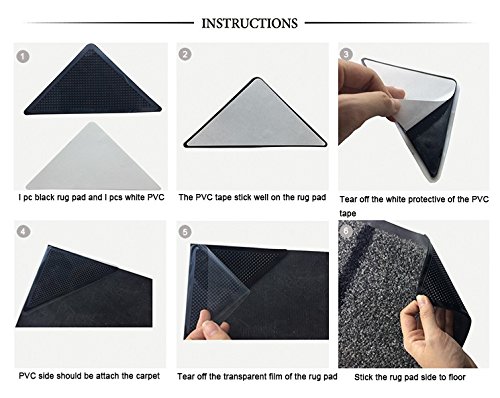 INSTRUCTIONS

1

I pc black rug pad and I pcs white PVC

2

The PVC tape stick well on the rug pad

3

Tear off the white protective of the PVC tape

4

PVC side should be attach the carpet

5

Tear off the transparent film of the rug pad

6

Stick the rug pad side to floor