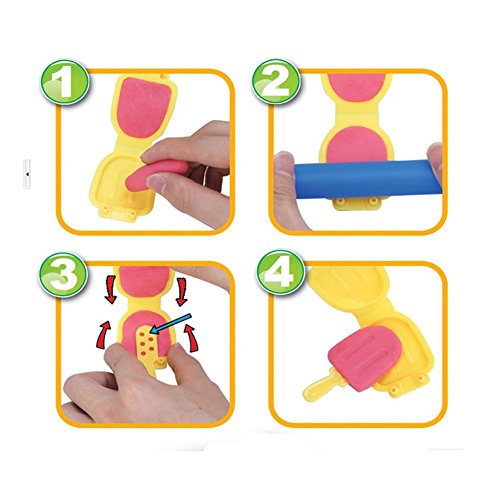 1

2

3

4