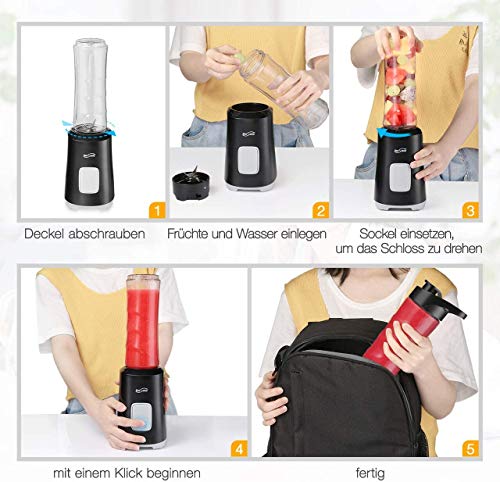 1
Deckel abschrauben

2
Früchte und Wasser einlegen

3
Sockel einsetzen, um das Schloss zu drehen

4
mit einem Klick beginnen

5
fertig