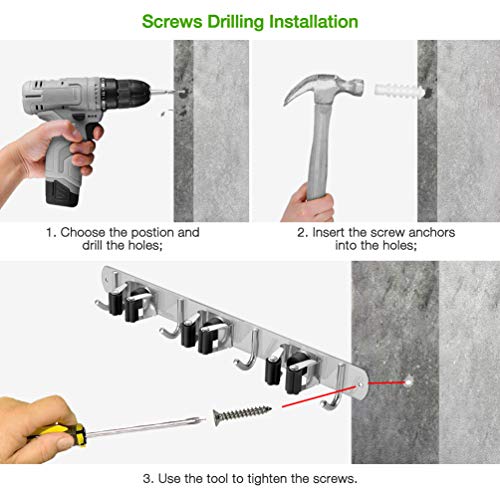 Screws Drilling Installation

1. Choose the postion and drill the holes;

2. Insert the screw anchors into the holes;

3. Use the tool to tighten the screws.