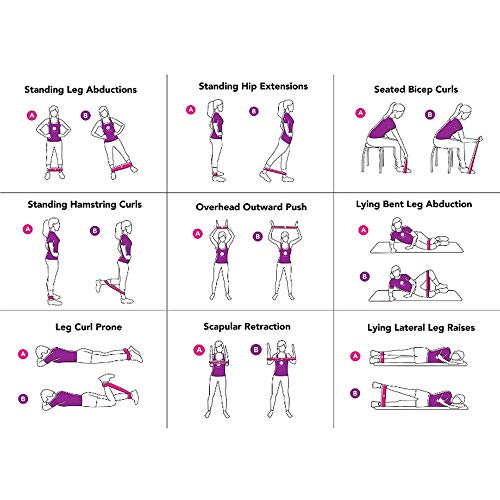 Standing Leg Abductions

A B

Standing Hip Extensions

A B

Seated Bicep Curls

A B

Standing Hamstring Curls

A B

Overhead Outward Push

A B

Lying Bent Leg Abduction

A

B

Leg Curl Prone

A

B

Scapular Retraction

A B

Lying Lateral Leg Raises

A

B