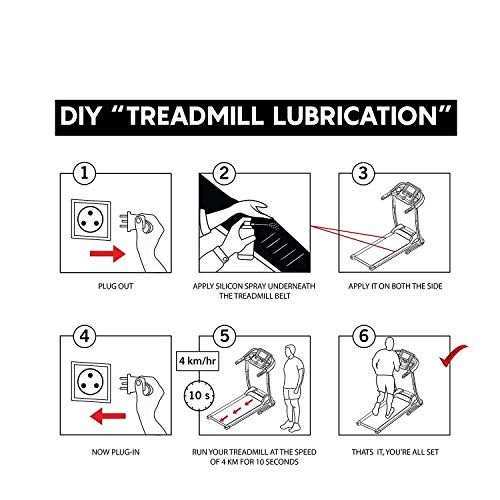 DIY "TREADMILL LUBRICATION"

1

PLUG OUT

2

APPLY SILICON SPRAY UNDERNEATH THE TREADMILL BELT

3

APPLY IT ON BOTH THE SIDE

4

NOW PLUG-IN

5

4 km/hr

10 s

RUN YOUR TREADMILL AT THE SPEED OF 4 KM FOR 10 SECONDS

6

THATS IT, YOU'RE ALL SET