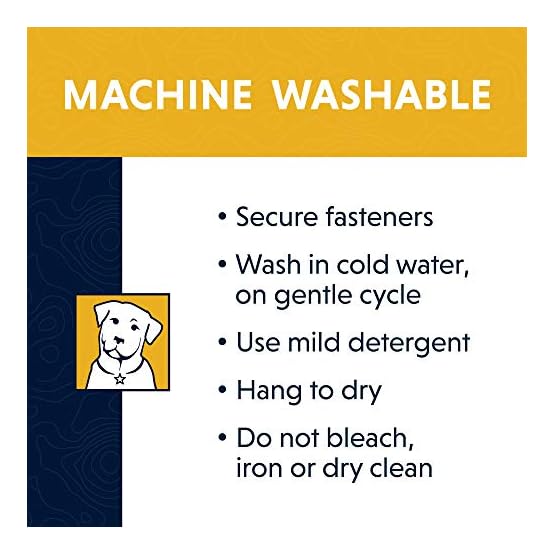 MACHINE WASHABLE

• Secure fasteners
• Wash in cold water, on gentle cycle
• Use mild detergent
• Hang to dry
• Do not bleach, iron or dry clean